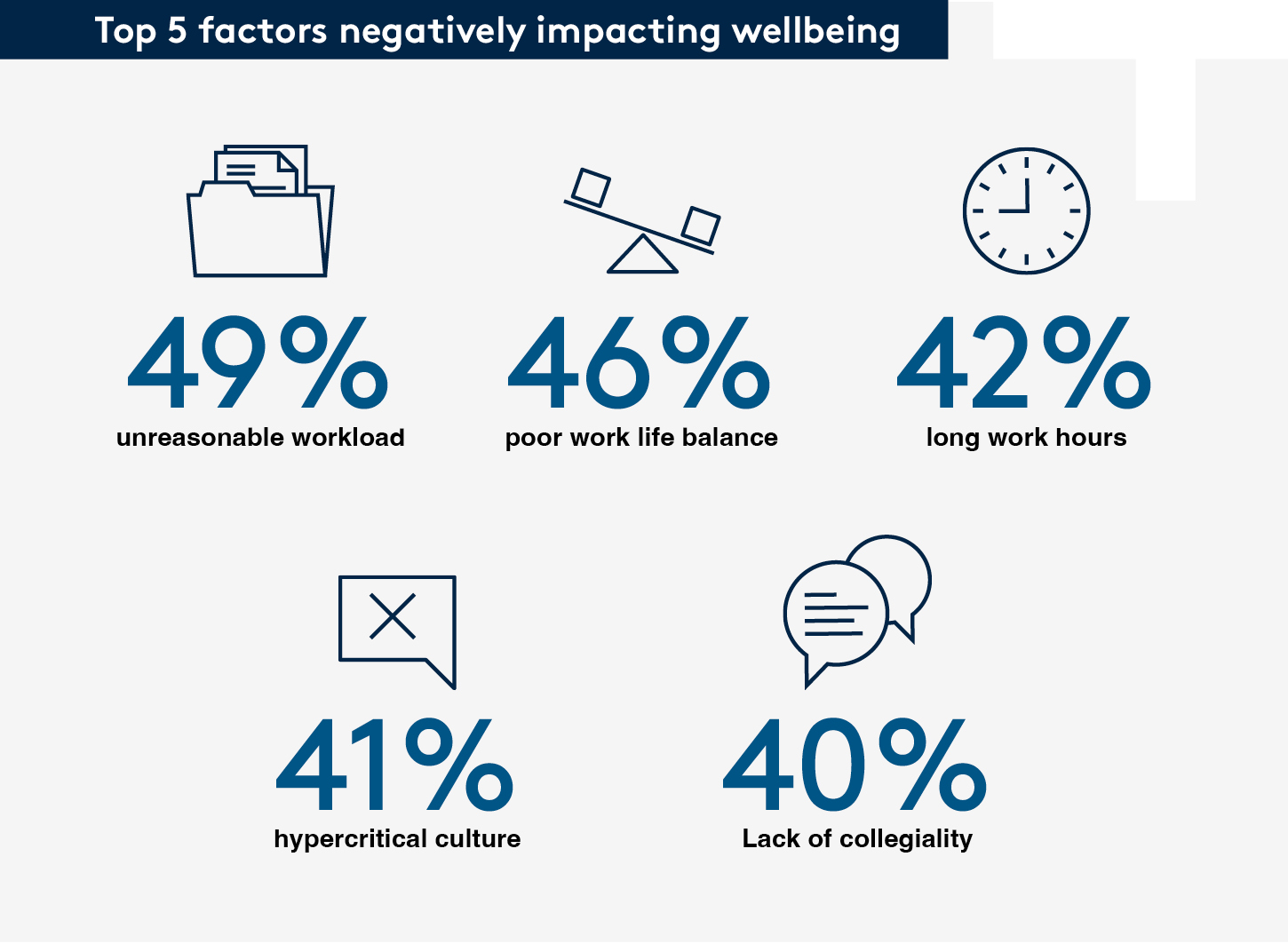 Top 5 factors negatively impacting wellbeing

49%
unreasonable workload

46%
poor work life balance

42%
long work hours

41%
hypercritical culture

40%
Lack of collegiality