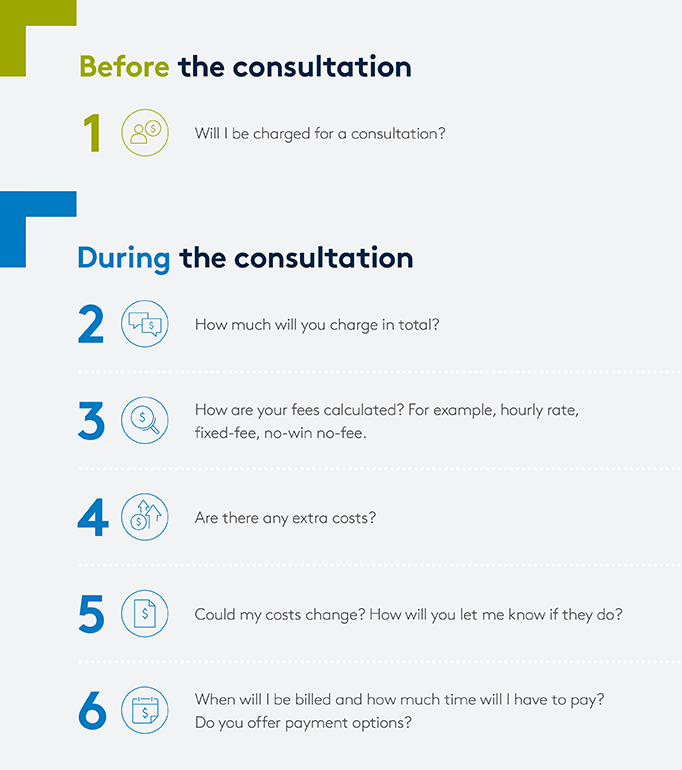 Before the consultation

1 Will I be charged for a consultation?

During the consultation

2 How much will you charge in total?

3 How are your fees calculated? For example, hourly rate, fixed-fee, no-win no-fee.

4 Are there any extra costs?

5 Could my costs change? How will you let me know if they do?

6 When will I be billed and how much time will I have to pay? Do you offer payment options?